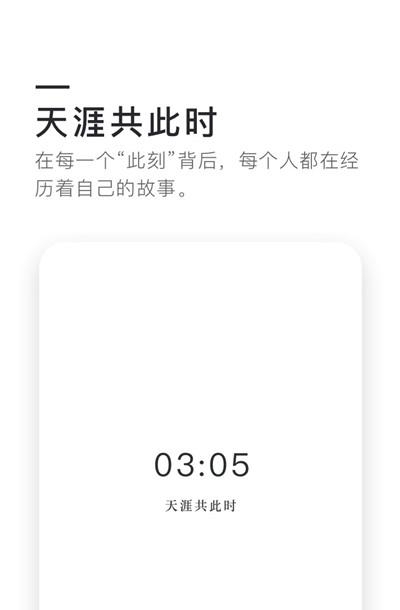 天涯共此时

在每一个“此刻”背后，每个人都在经历着自己的故事。

03:05

天涯共此时